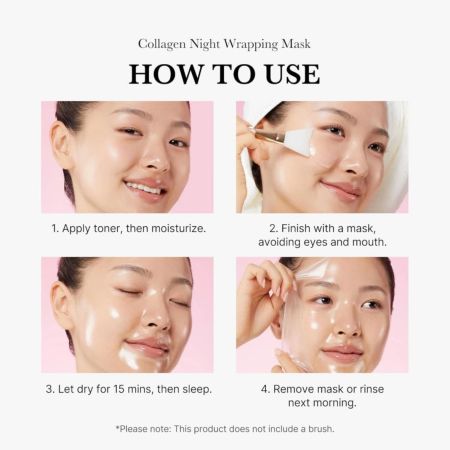 Collagen Night Wrapping Mask

HOW TO USE

1. Apply toner, then moisturize.

2. Finish with a mask, avoiding eyes and mouth.

3. Let dry for 15 mins, then sleep.

4. Remove mask or rinse next morning.

*Please note: This product does not include a brush.