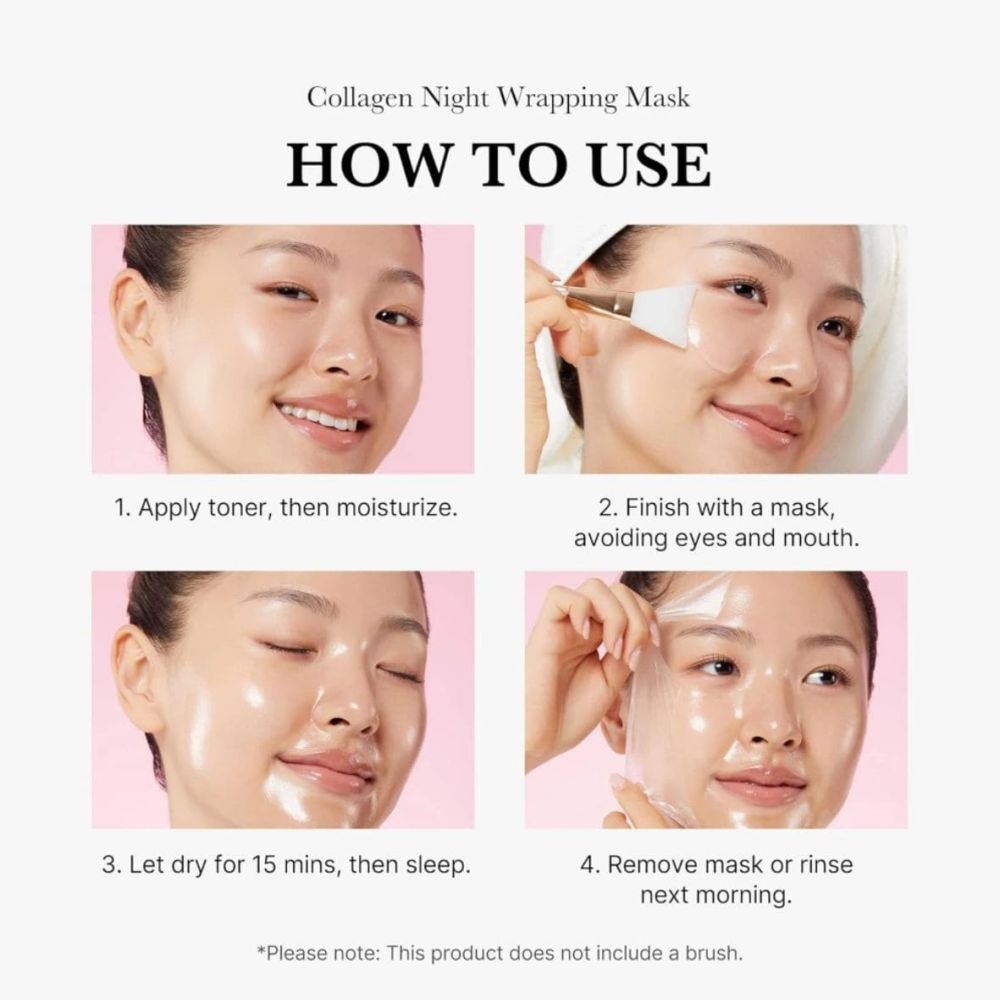 Collagen Night Wrapping Mask

HOW TO USE

1. Apply toner, then moisturize.

2. Finish with a mask, avoiding eyes and mouth.

3. Let dry for 15 mins, then sleep.

4. Remove mask or rinse next morning.

*Please note: This product does not include a brush.